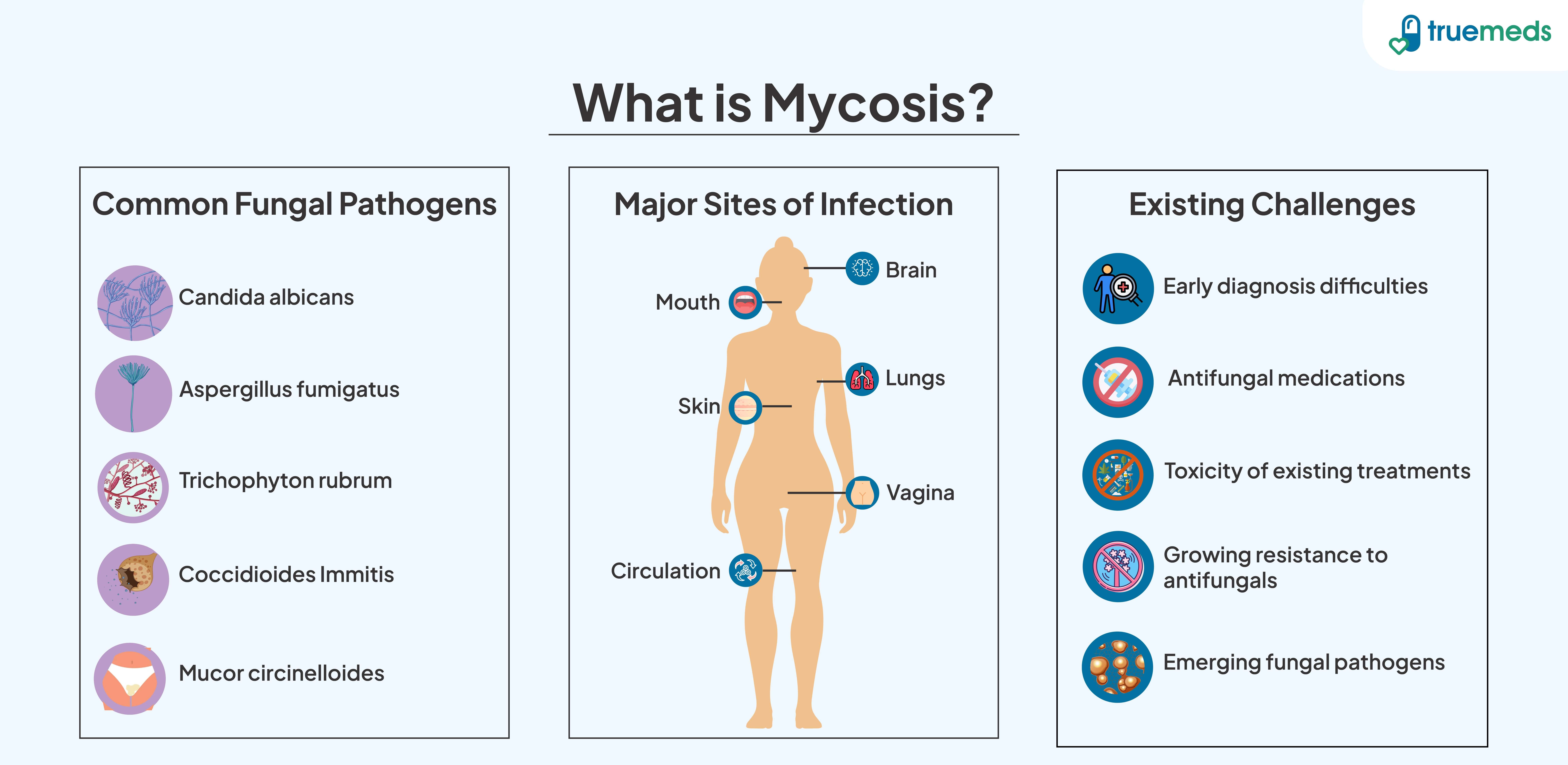 truemeds

What is Mycosis?

Common Fungal Pathogens

Candida albicans

Aspergillus fumigatus

Trichophyton rubrum

Coccidioides Immitis

Mucor circinelloides

Major Sites of Infection

Brain

Mouth

Lungs

Skin

Vagina

Circulation

Existing Challenges

Early diagnosis difficulties

Antifungal medications

Toxicity of existing treatments

Growing resistance to antifungals

Emerging fungal pathogens