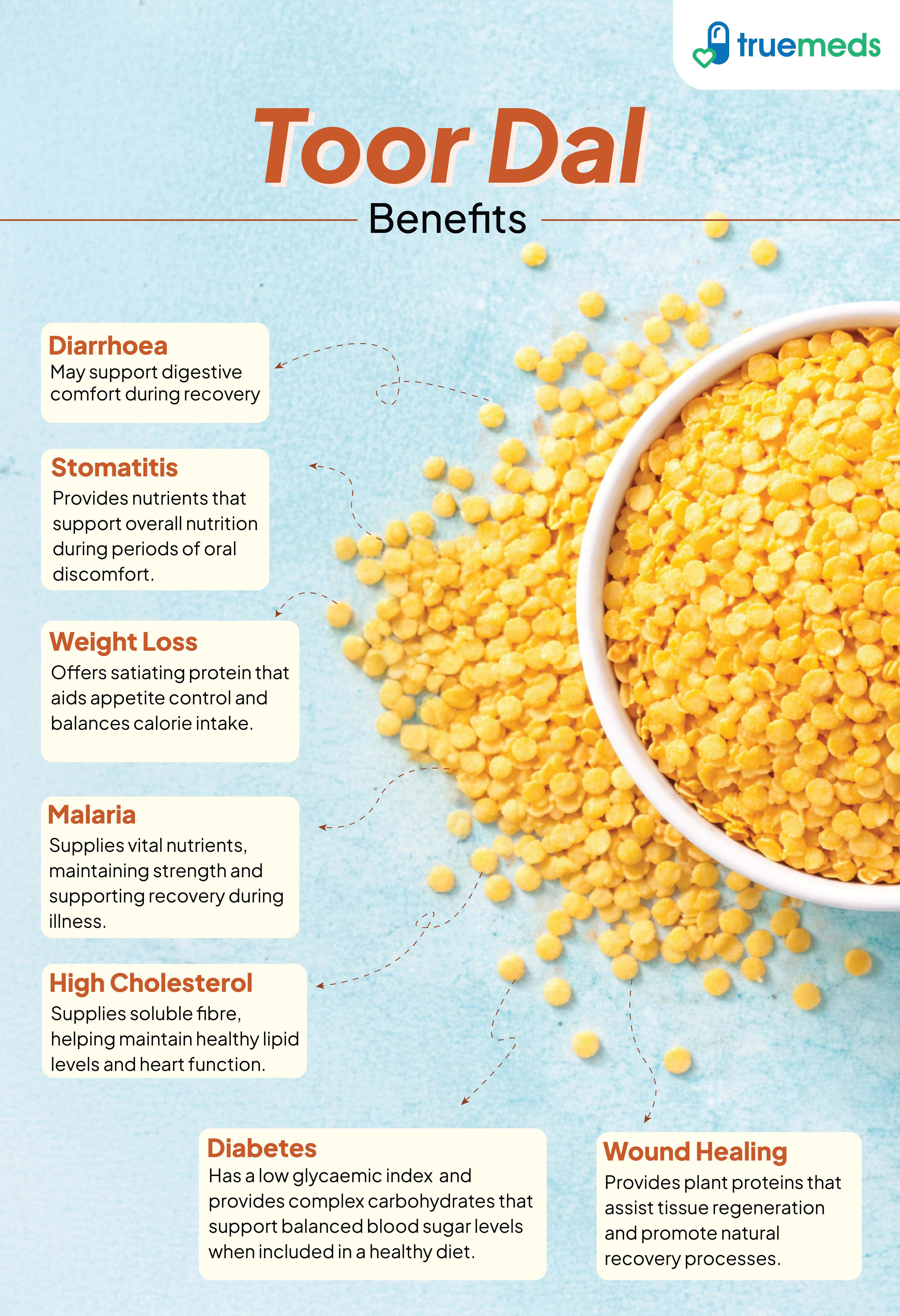 truemeds

Toor Dal
Benefits

Diarrhoea
May support digestive comfort during recovery

Stomatitis
Provides nutrients that support overall nutrition during periods of oral discomfort.

Weight Loss
Offers satiating protein that aids appetite control and balances calorie intake.

Malaria
Supplies vital nutrients, maintaining strength and supporting recovery during illness.

High Cholesterol
Supplies soluble fibre, helping maintain healthy lipid levels and heart function.

Diabetes
Has a low glycaemic index and provides complex carbohydrates that support balanced blood sugar levels when included in a healthy diet.

Wound Healing
Provides plant proteins that assist tissue regeneration and promote natural recovery processes.