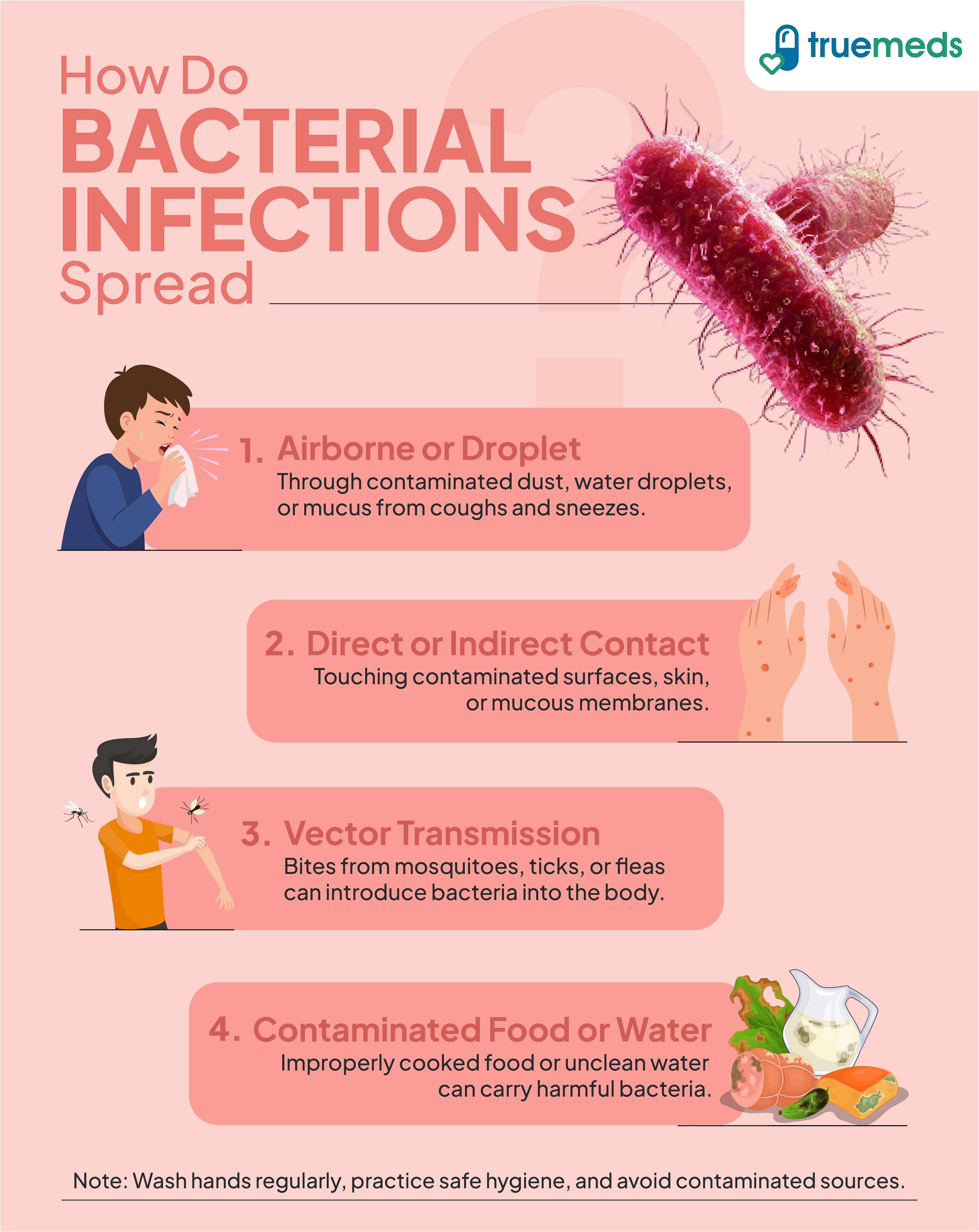 truemeds

How Do
BACTERIAL
INFECTIONS
Spread

1. Airborne or Droplet
Through contaminated dust, water droplets, or mucus from coughs and sneezes.

2. Direct or Indirect Contact
Touching contaminated surfaces, skin, or mucous membranes.

3. Vector Transmission
Bites from mosquitoes, ticks, or fleas can introduce bacteria into the body.

4. Contaminated Food or Water
Improperly cooked food or unclean water can carry harmful bacteria.

Note: Wash hands regularly, practice safe hygiene, and avoid contaminated sources.