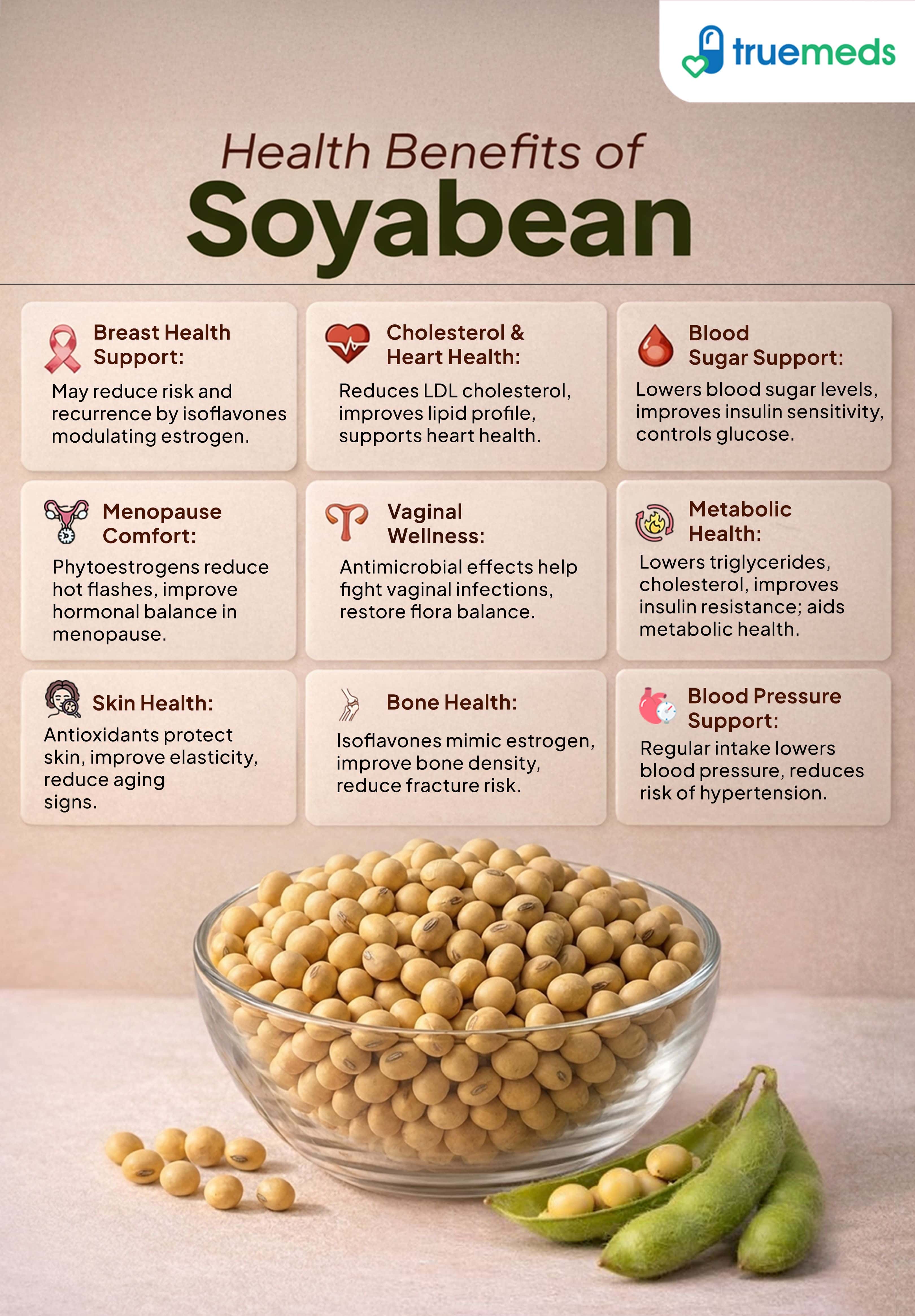 truemeds

Health Benefits of
Soyabean

Breast Health Support:
May reduce risk and recurrence by isoflavones modulating estrogen.

Cholesterol & Heart Health:
Reduces LDL cholesterol, improves lipid profile, supports heart health.

Blood Sugar Support:
Lowers blood sugar levels, improves insulin sensitivity, controls glucose.

Menopause Comfort:
Phytoestrogens reduce hot flashes, improve hormonal balance in menopause.

Vaginal Wellness:
Antimicrobial effects help fight vaginal infections, restore flora balance.

Metabolic Health:
Lowers triglycerides, cholesterol, improves insulin resistance; aids metabolic health.

Skin Health:
Antioxidants protect skin, improve elasticity, reduce aging signs.

Bone Health:
Isoflavones mimic estrogen, improve bone density, reduce fracture risk.

Blood Pressure Support:
Regular intake lowers blood pressure, reduces risk of hypertension.