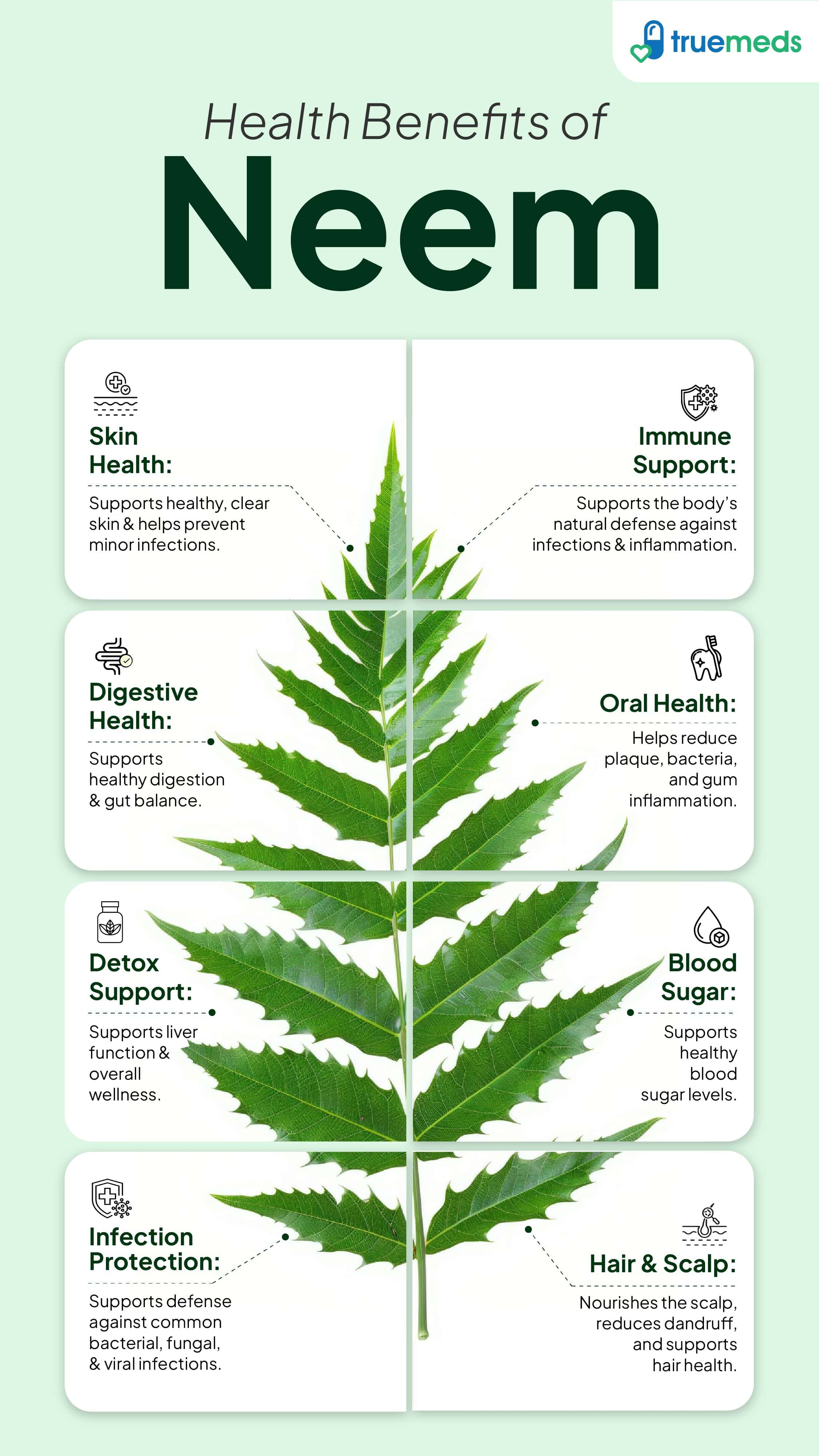 truemeds

Health Benefits of

Neem

Skin Health:

Supports healthy, clear skin & helps prevent minor infections.

Immune Support:

Supports the body's natural defense against infections & inflammation.

Digestive Health:

Supports healthy digestion & gut balance.

Oral Health:

Helps reduce plaque, bacteria, and gum inflammation.

Detox Support:

Supports liver function & overall wellness.

Blood Sugar:

Supports healthy blood sugar levels.

Infection Protection:

Supports defense against common bacterial, fungal, & viral infections.

Hair & Scalp:

Nourishes the scalp, reduces dandruff, and supports hair health.