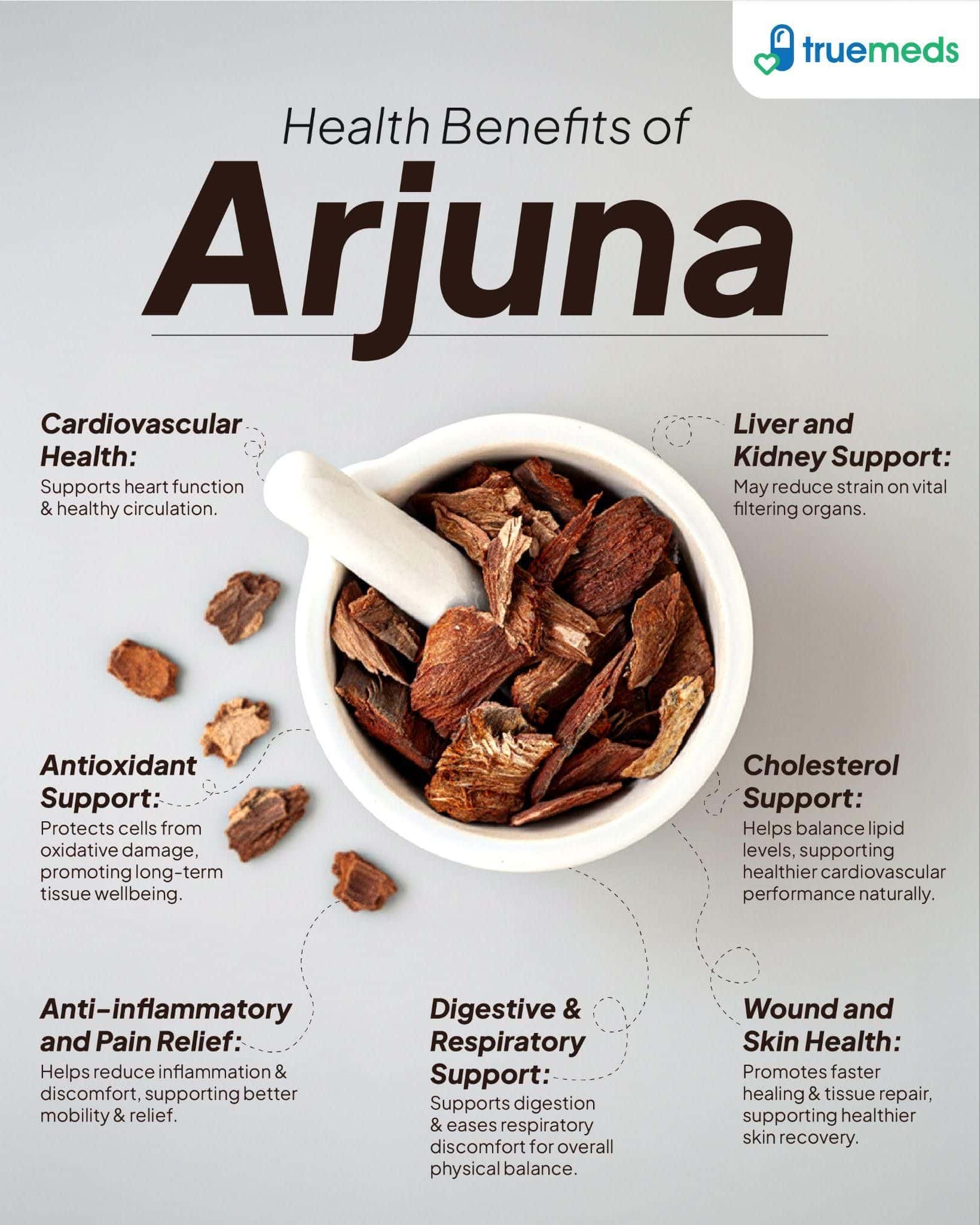 truemeds

Health Benefits of

Arjuna

Cardiovascular Health:
Supports heart function & healthy circulation.

Liver and Kidney Support:
May reduce strain on vital filtering organs.

Antioxidant Support:
Protects cells from oxidative damage, promoting long-term tissue wellbeing.

Cholesterol Support:
Helps balance lipid levels, supporting healthier cardiovascular performance naturally.

Anti-inflammatory and Pain Relief:
Helps reduce inflammation & discomfort, supporting better mobility & relief.

Digestive & Respiratory Support:
Supports digestion & eases respiratory discomfort for overall physical balance.

Wound and Skin Health:
Promotes faster healing & tissue repair, supporting healthier skin recovery.