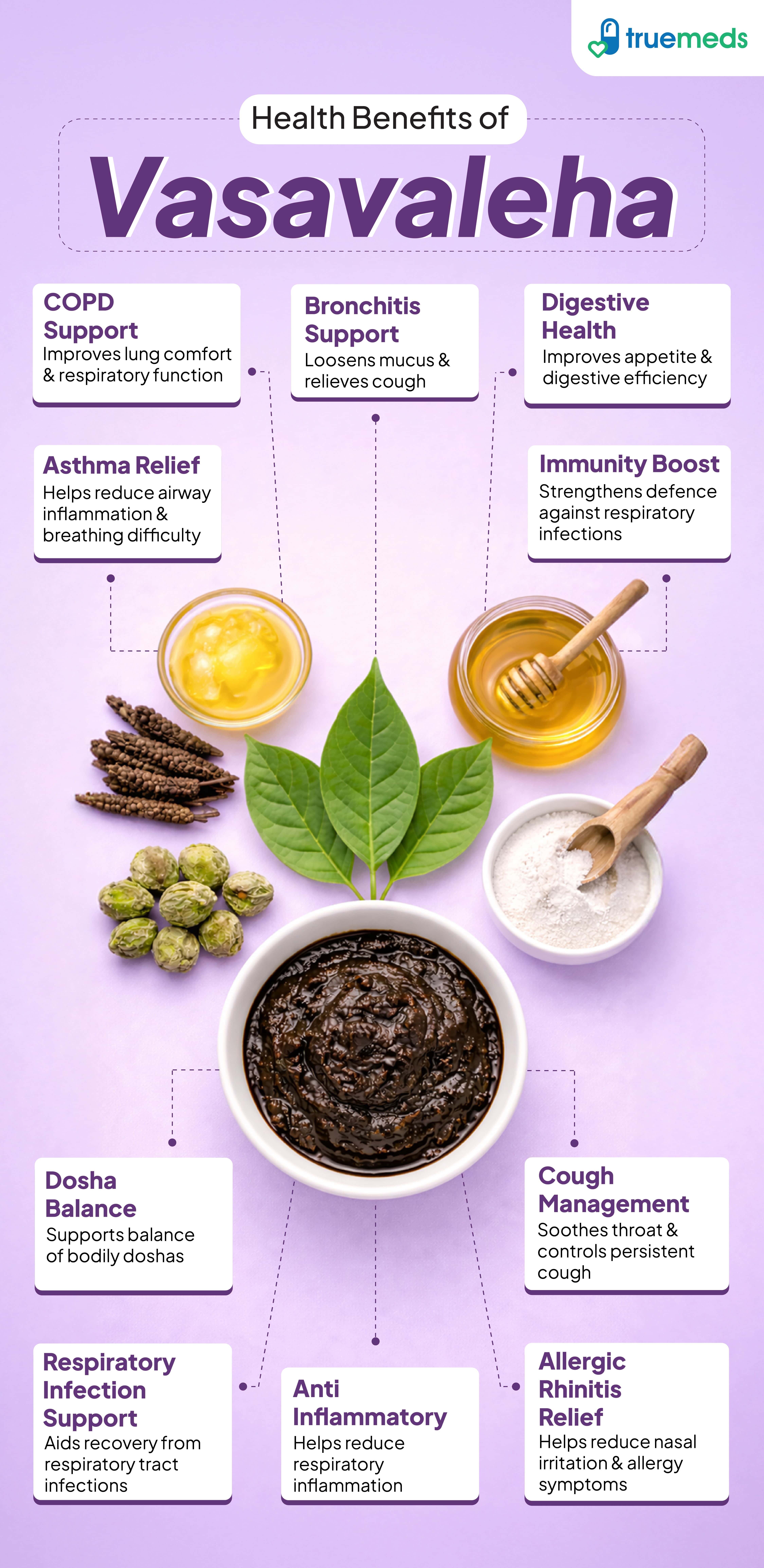 truemeds

Health Benefits of

Vasavaleha

COPD Support
Improves lung comfort & respiratory function

Bronchitis Support
Loosens mucus & relieves cough

Digestive Health
Improves appetite & digestive efficiency

Asthma Relief
Helps reduce airway inflammation & breathing difficulty

Immunity Boost
Strengthens defence against respiratory infections

Dosha Balance
Supports balance of bodily doshas

Cough Management
Soothes throat & controls persistent cough

Respiratory Infection Support
Aids recovery from respiratory tract infections

Anti Inflammatory
Helps reduce respiratory inflammation

Allergic Rhinitis Relief
Helps reduce nasal irritation & allergy symptoms