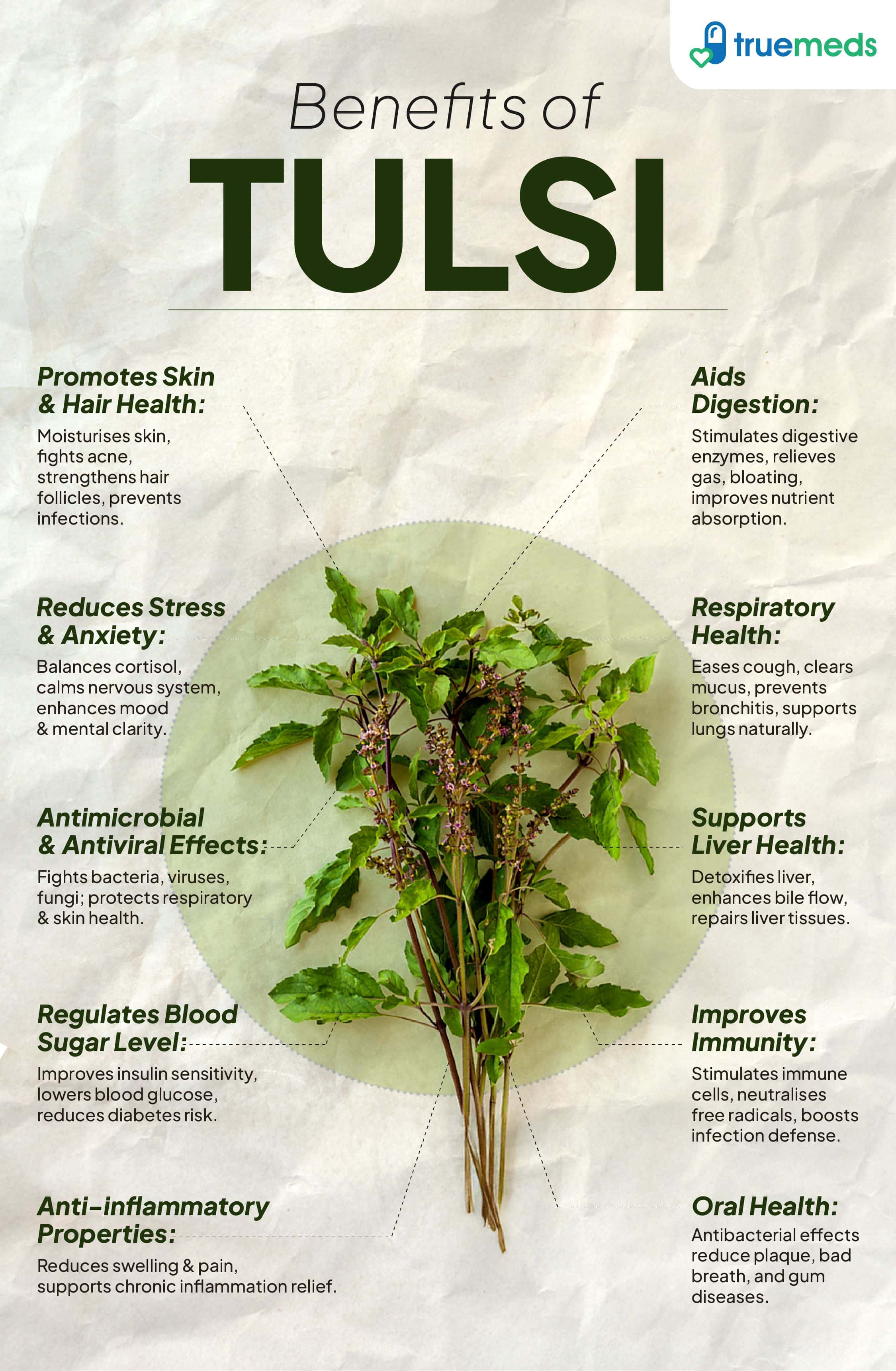 truemeds

Benefits of
TULSI

Promotes Skin & Hair Health:
Moisturises skin, fights acne, strengthens hair follicles, prevents infections.

Reduces Stress & Anxiety:
Balances cortisol, calms nervous system, enhances mood & mental clarity.

Antimicrobial & Antiviral Effects:
Fights bacteria, viruses, fungi; protects respiratory & skin health.

Regulates Blood Sugar Level:
Improves insulin sensitivity, lowers blood glucose, reduces diabetes risk.

Anti-inflammatory Properties:
Reduces swelling & pain, supports chronic inflammation relief.

Aids Digestion:
Stimulates digestive enzymes, relieves gas, bloating, improves nutrient absorption.

Respiratory Health:
Eases cough, clears mucus, prevents bronchitis, supports lungs naturally.

Supports Liver Health:
Detoxifies liver, enhances bile flow, repairs liver tissues.

Improves Immunity:
Stimulates immune cells, neutralises free radicals, boosts infection defense.

Oral Health:
Antibacterial effects reduce plaque, bad breath, and gum diseases.