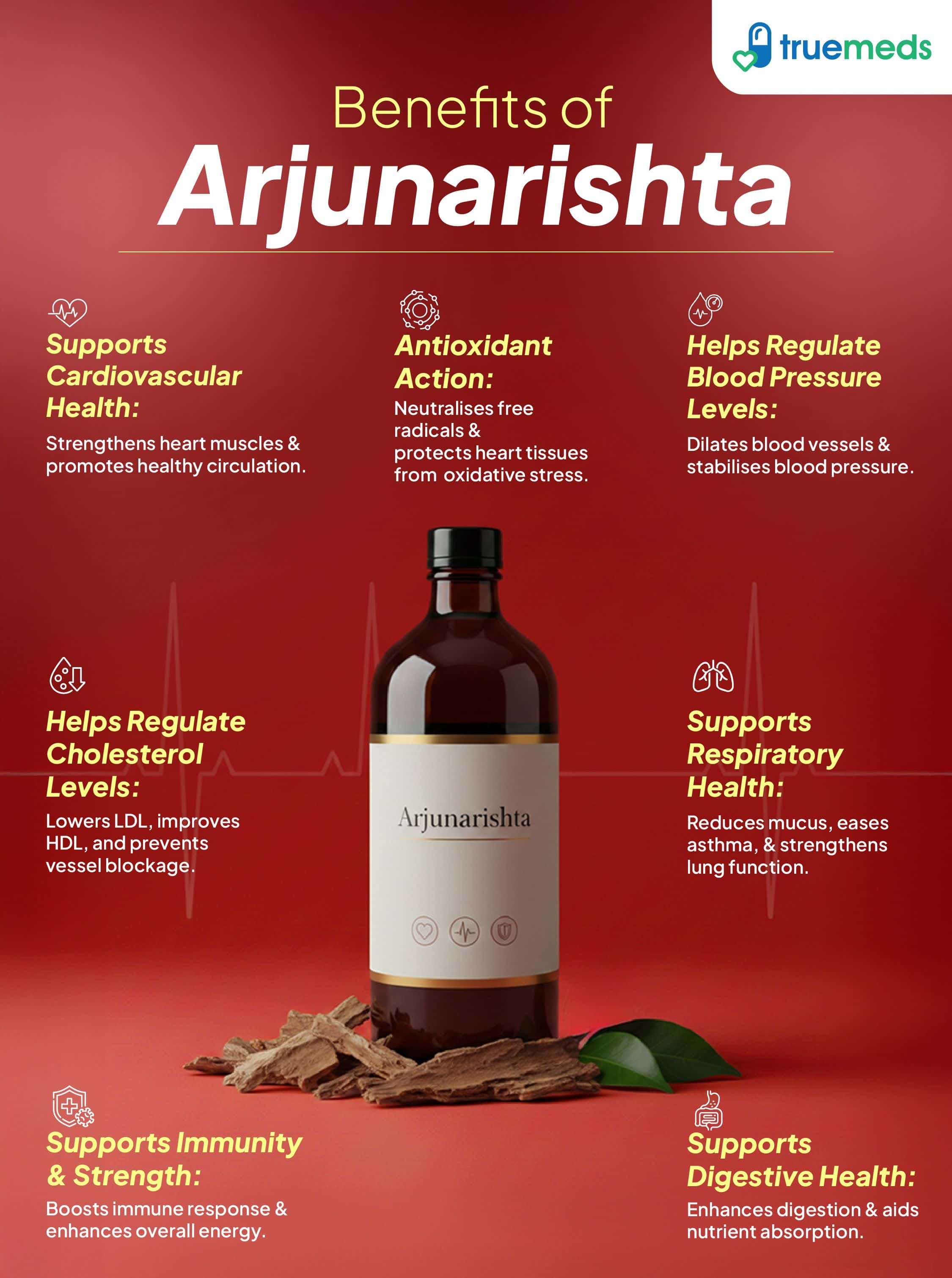 truemeds

Benefits of
Arjunarishta

Supports Cardiovascular Health:
Strengthens heart muscles & promotes healthy circulation.

Antioxidant Action:
Neutralises free radicals & protects heart tissues from oxidative stress.

Helps Regulate Blood Pressure Levels:
Dilates blood vessels & stabilises blood pressure.

Helps Regulate Cholesterol Levels:
Lowers LDL, improves HDL, and prevents vessel blockage.

Arjunarishta

Supports Respiratory Health:
Reduces mucus, eases asthma, & strengthens lung function.

Supports Immunity & Strength:
Boosts immune response & enhances overall energy.

Supports Digestive Health:
Enhances digestion & aids nutrient absorption.