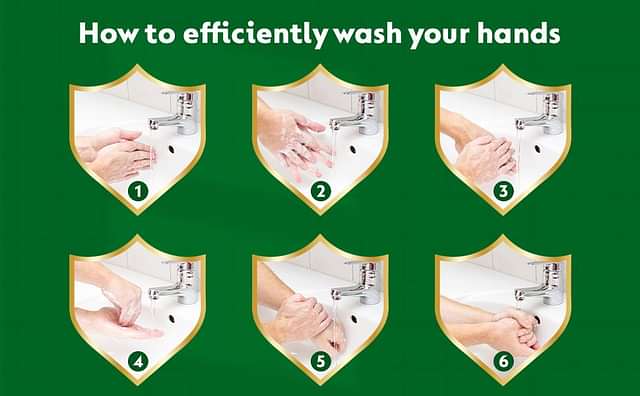 How to efficiently wash your hands

1

2

3

4

5

6